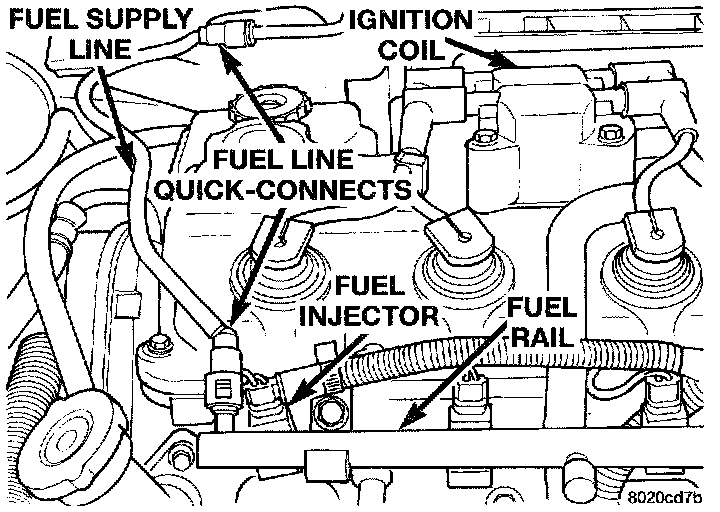 FUEL SUPPLY LINE

IGNITION COIL

FUEL LINE QUICK-CONNECTS

FUEL INJECTOR

FUEL RAIL

8020cd7b