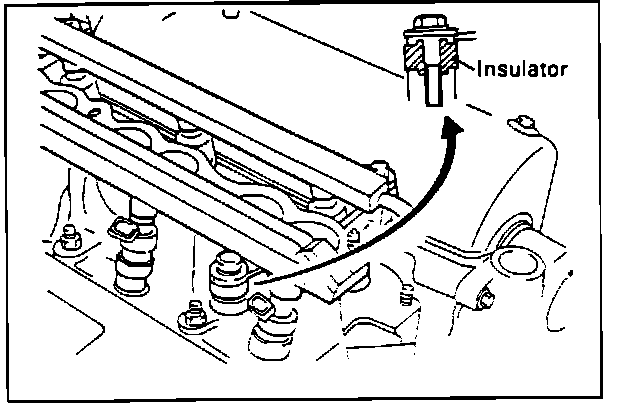 Insulator