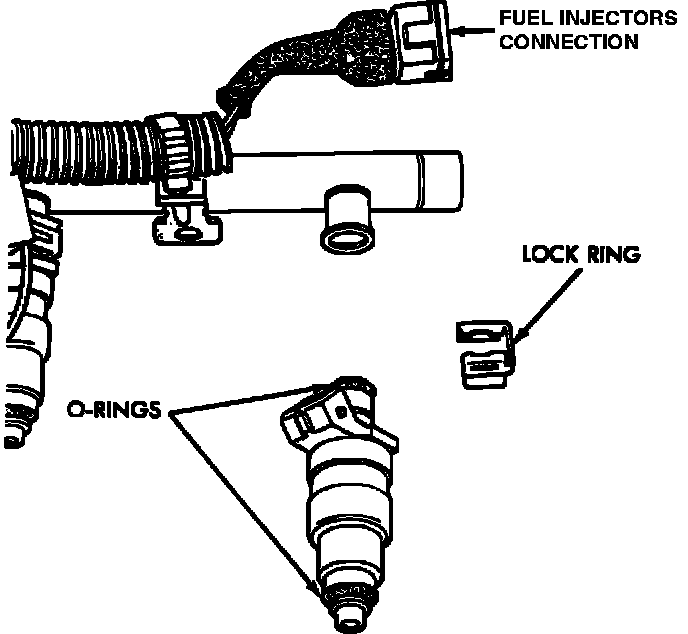 FUEL INJECTORS CONNECTION

LOCK RING

O-RINGS