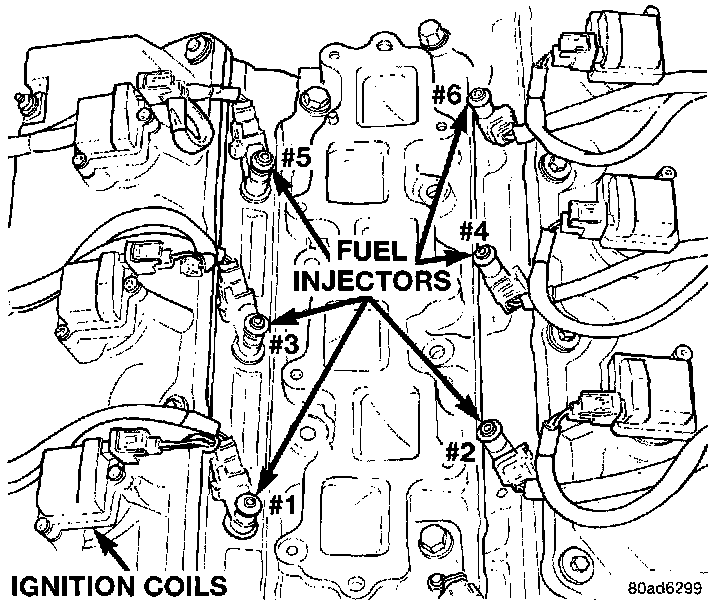 #6
#5
#4
FUEL INJECTORS
#3
#2
#1
IGNITION COILS
80ad6299