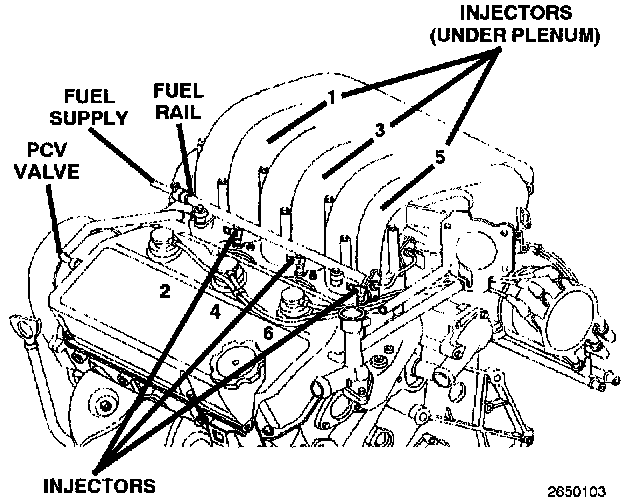 INJECTORS (UNDER PLENUM)

FUEL SUPPLY

FUEL RAIL

PCV VALVE

1

3

5

2

4

6

INJECTORS

2650103