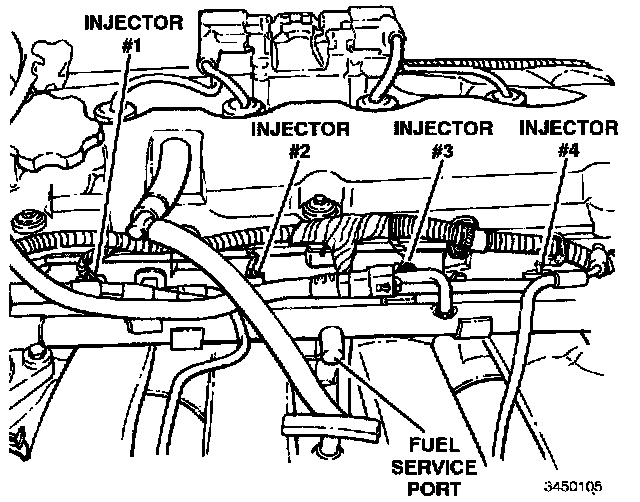 INJECTOR #1

INJECTOR #2

INJECTOR #3

INJECTOR #4

FUEL SERVICE PORT

3450105