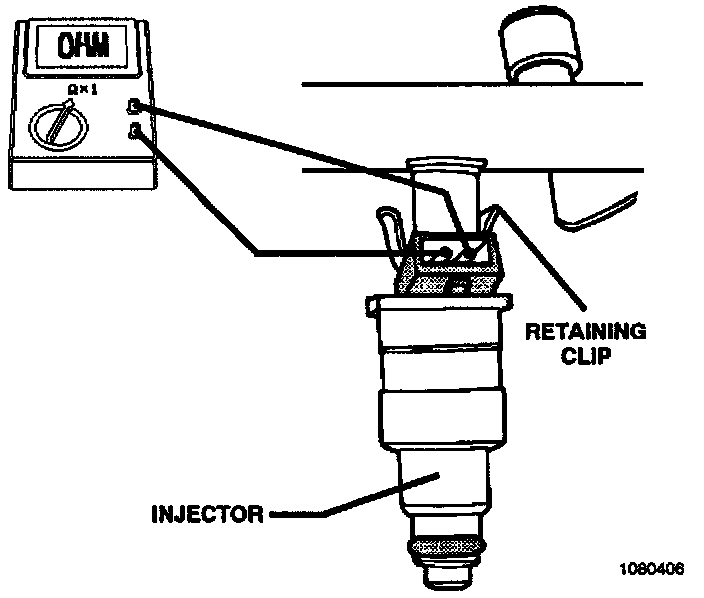 OHM

$\Omega \times 1$

RETAINING CLIP

INJECTOR

1080406