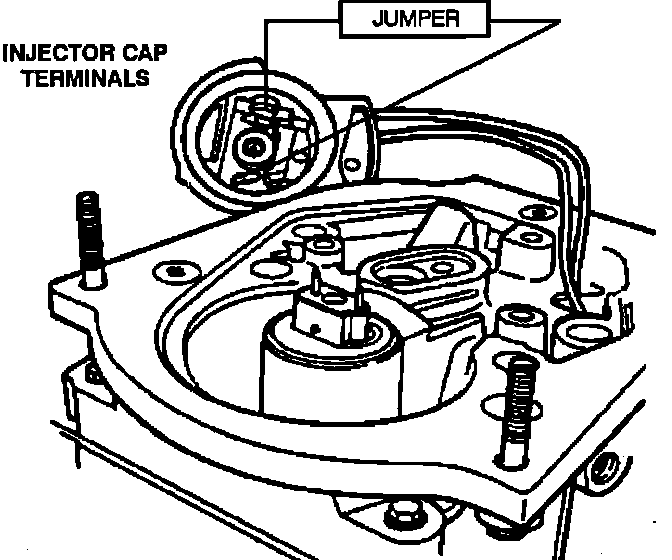 JUMPER

INJECTOR CAP TERMINALS