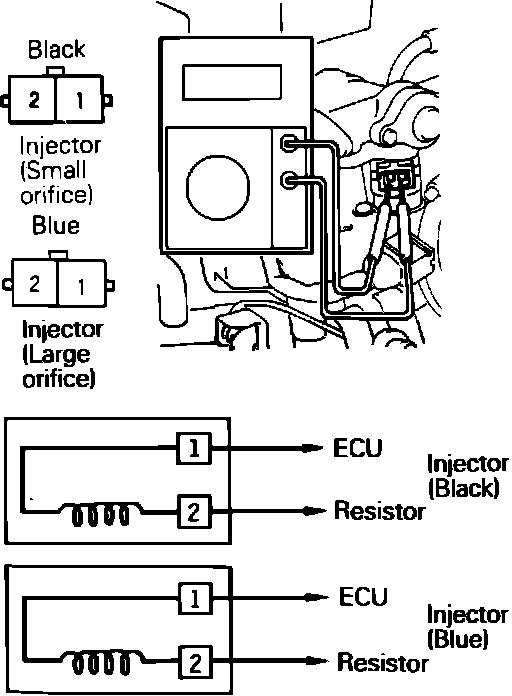 Black

2 1

Injector (Small orifice)

Blue

2 1

Injector (Large orifice)

1 ECU

2 Resistor

Injector (Black)

1 ECU

2 Resistor

Injector (Blue)