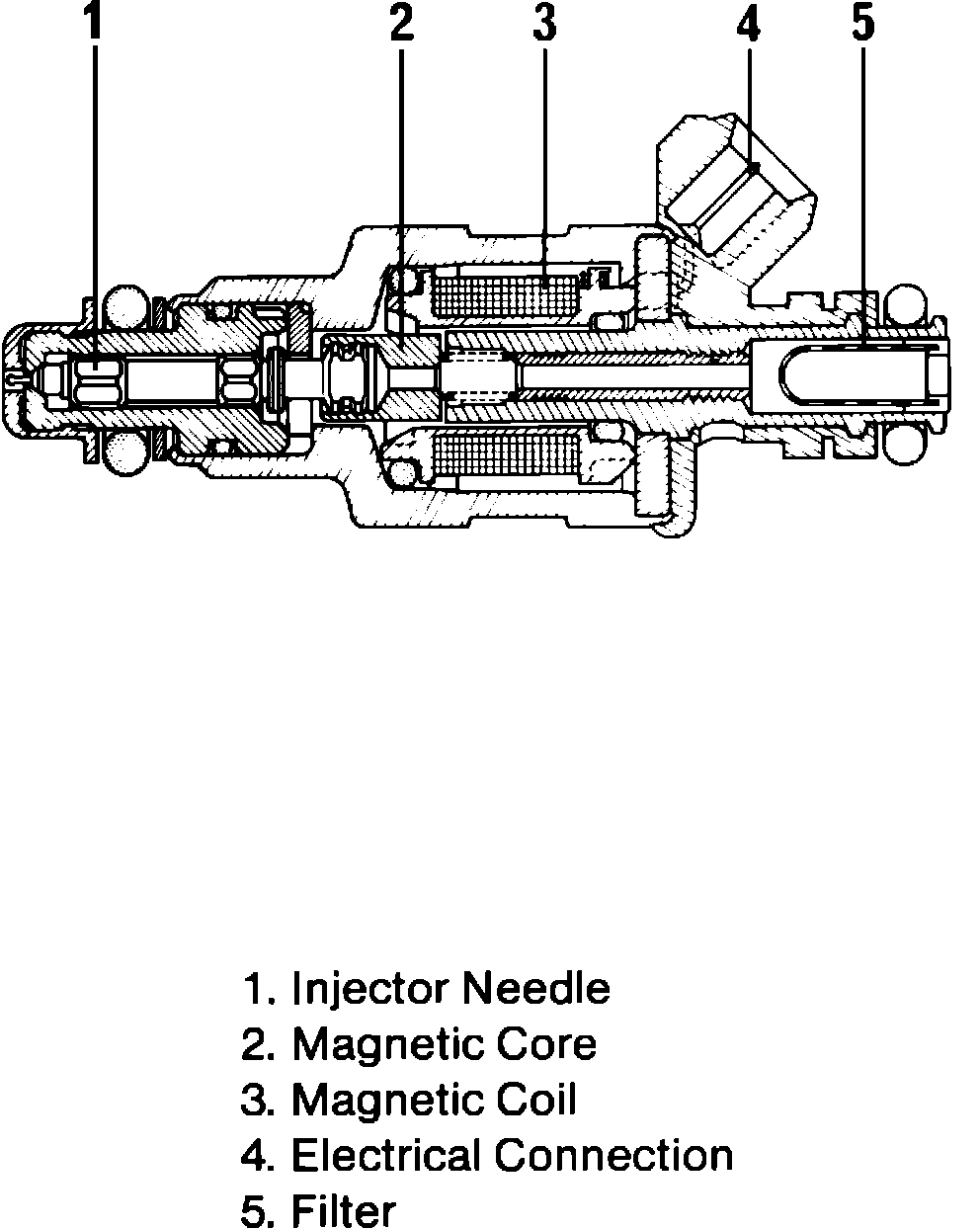 1 2 3 4 5

1. Injector Needle
2. Magnetic Core
3. Magnetic Coil
4. Electrical Connection
5. Filter