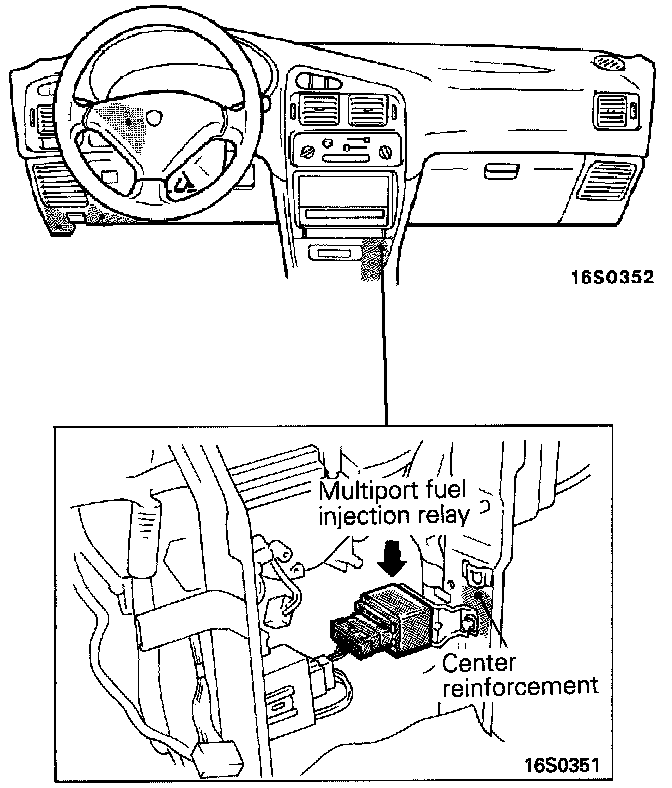 16S0352

Multiport fuel injection relay

Center reinforcement

16S0351