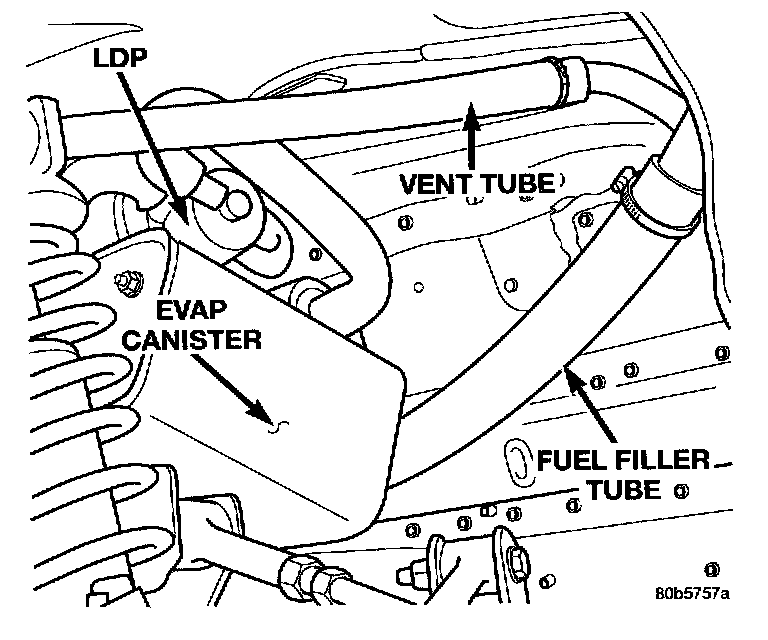 LDP

VENT TUBE

EVAP CANISTER

FUEL FILLER TUBE

80b5757a