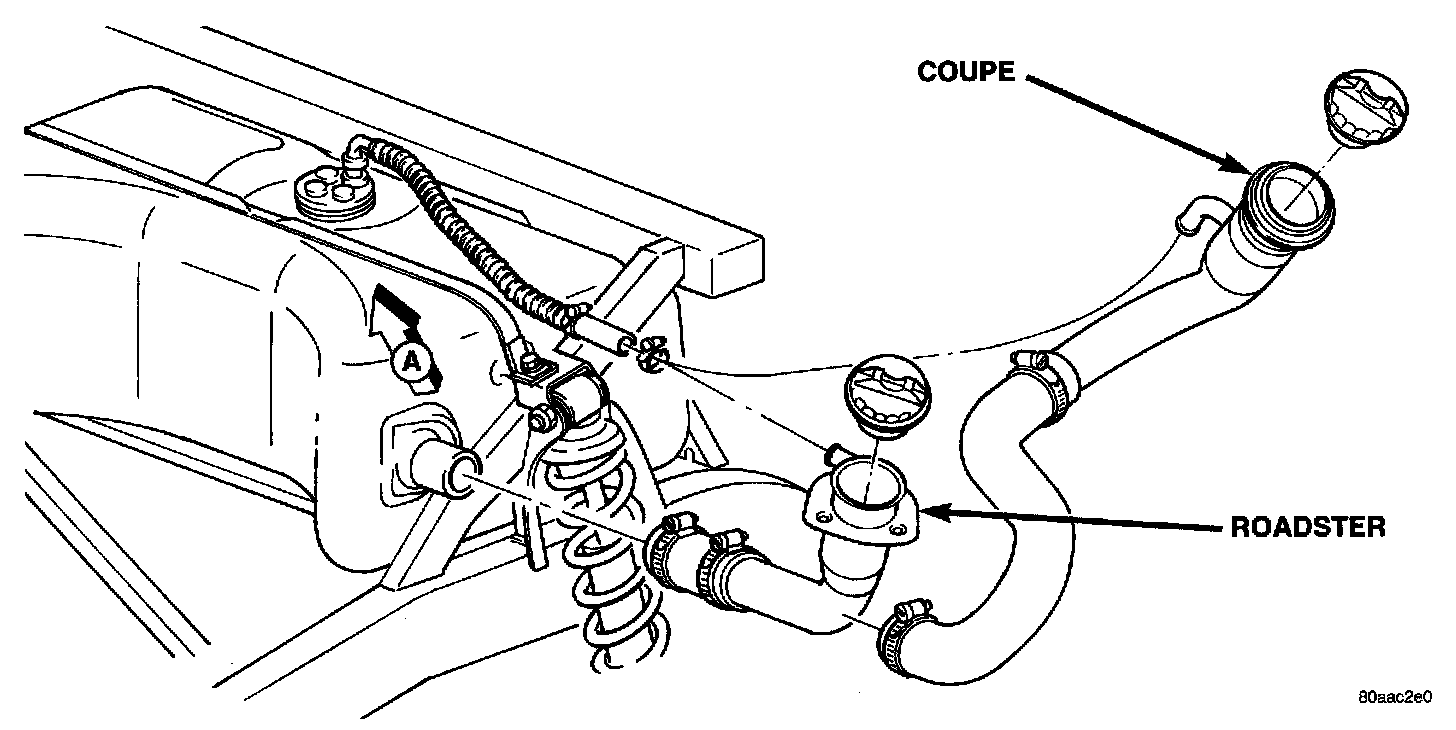 COUPE

A

ROADSTER

80aac2e0