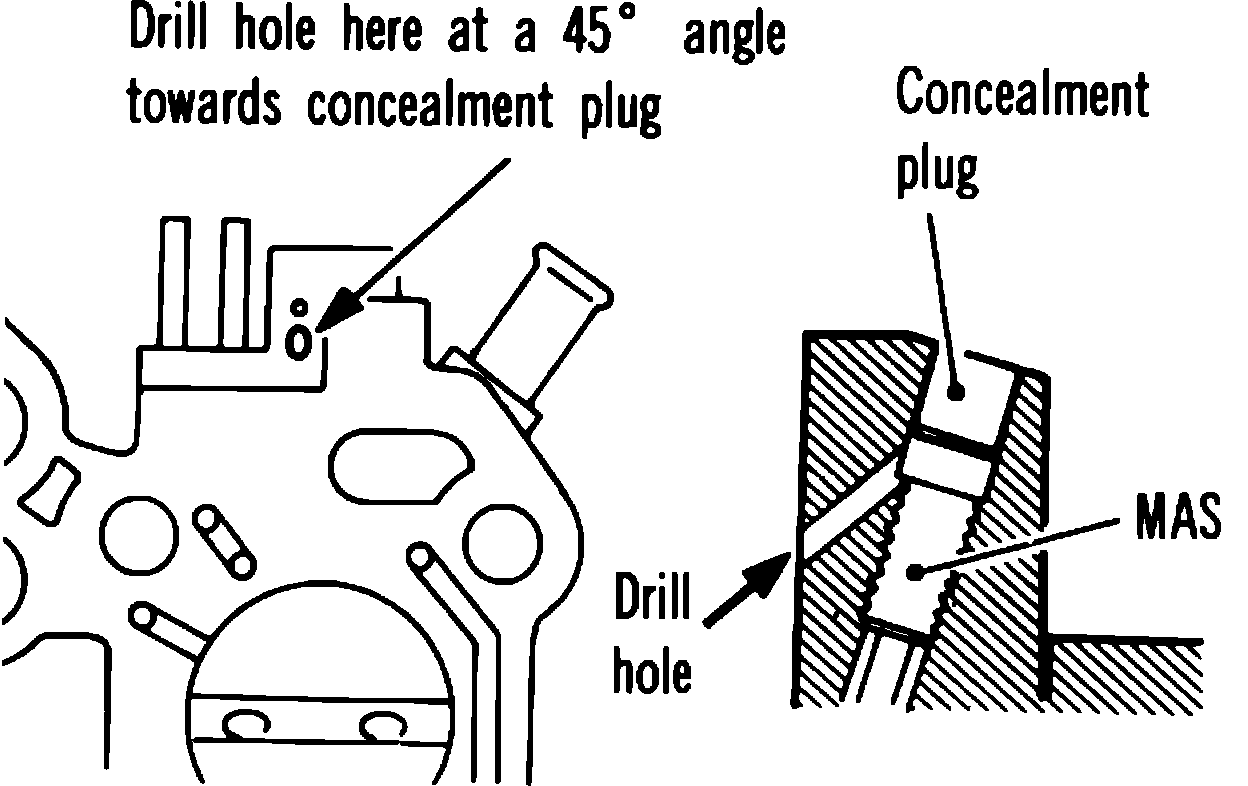 Drill hole here at a 45° angle towards concealment plug

Concealment plug

MAS

Drill hole