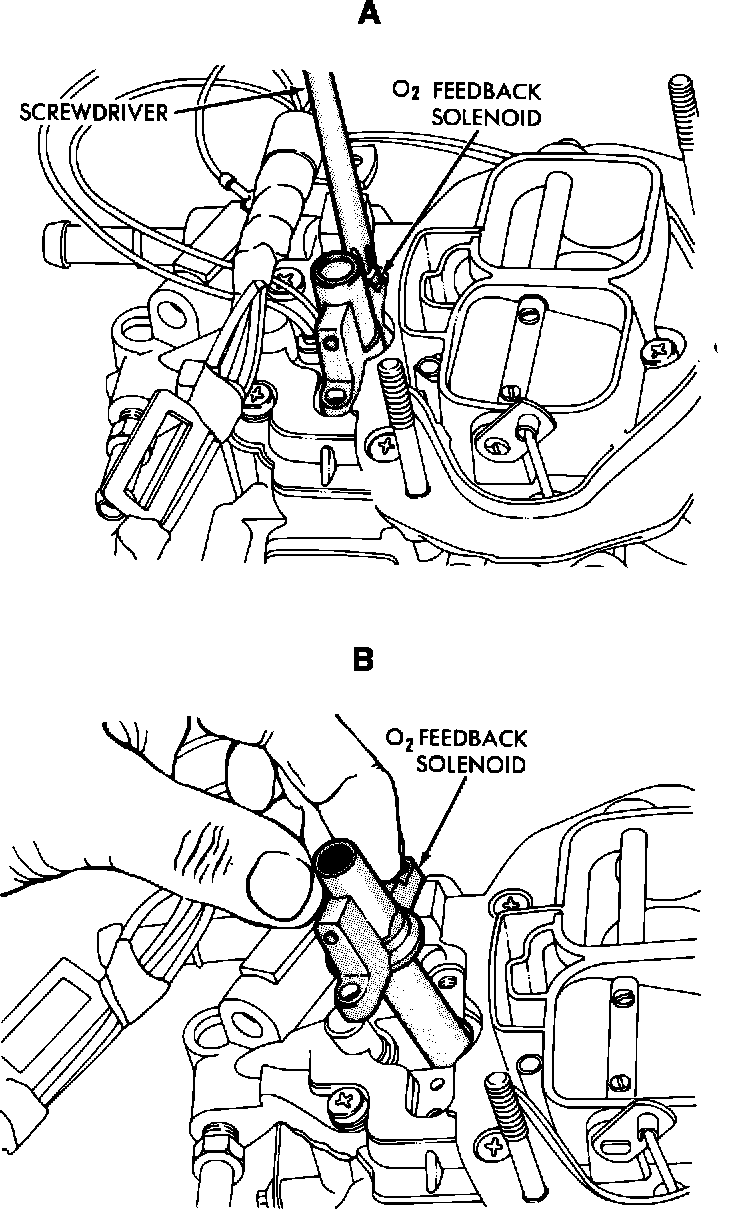 A

SCREWDRIVER

$O_2$ FEEDBACK SOLENOID

B

$O_2$ FEEDBACK SOLENOID