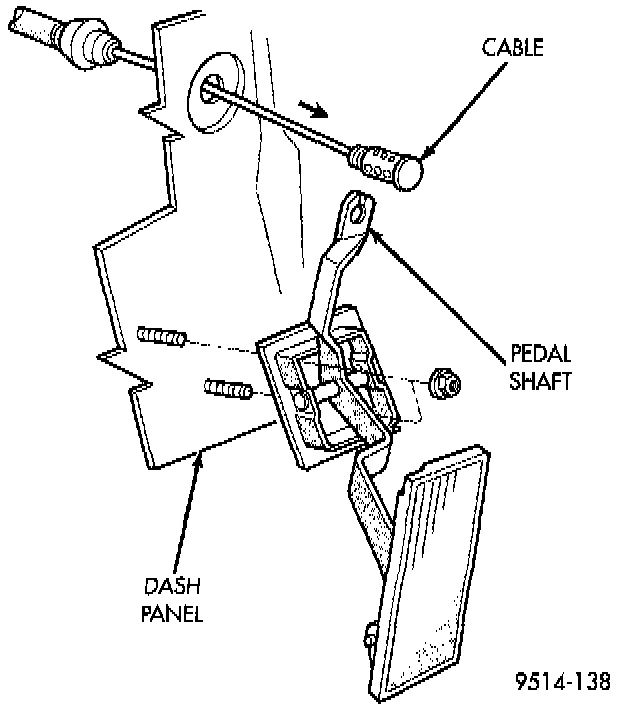 CABLE

PEDAL SHAFT

DASH PANEL

9514-138