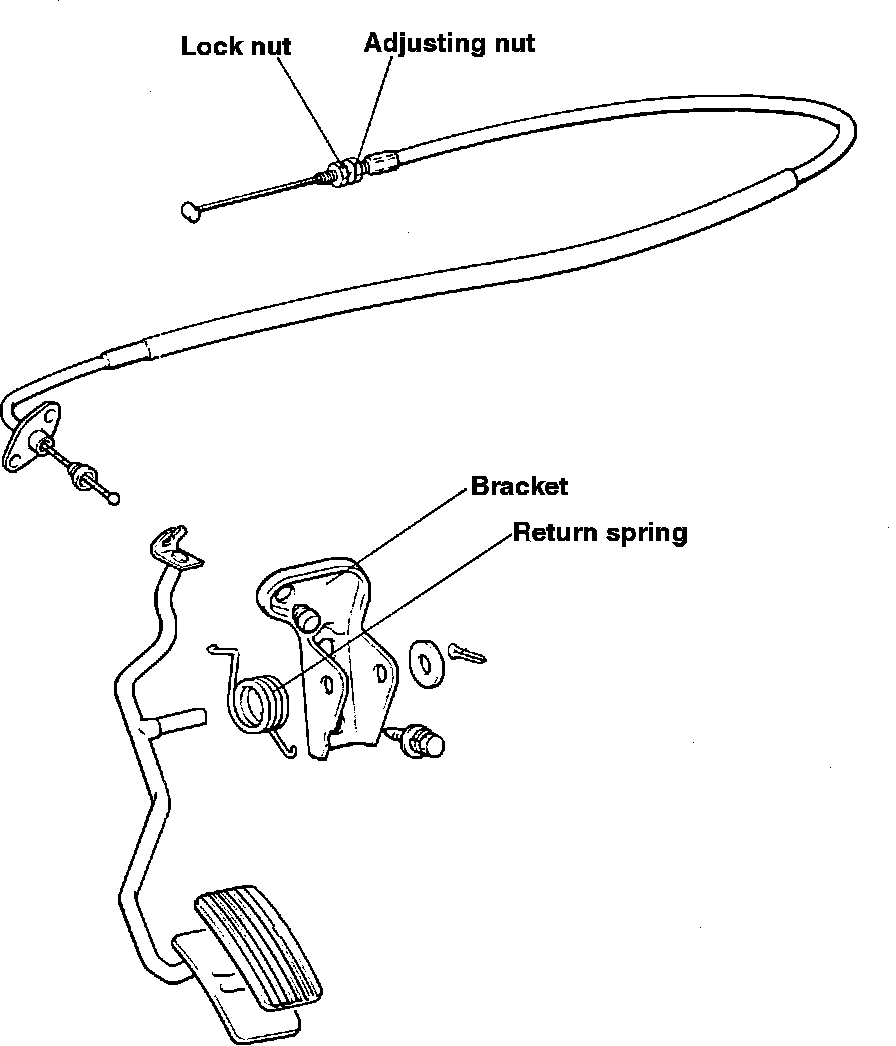 Lock nut
Adjusting nut
Bracket
Return spring