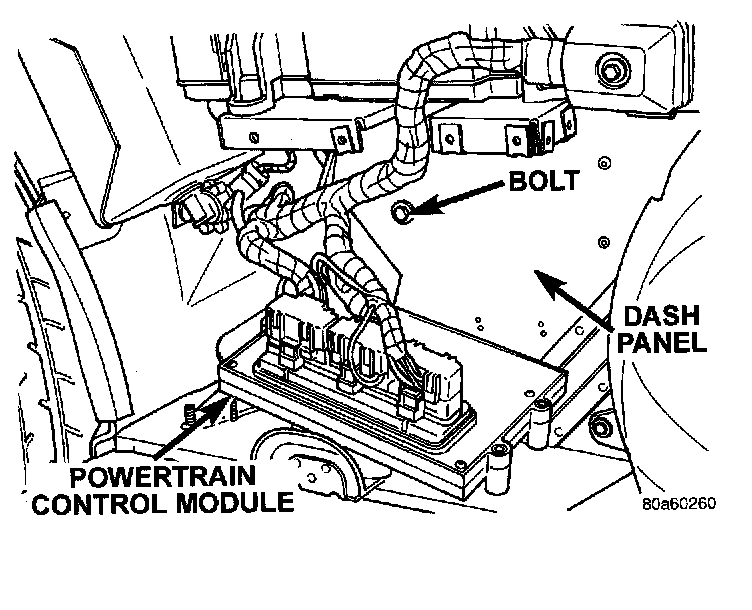 BOLT

DASH PANEL

POWERTRAIN CONTROL MODULE

80a60260