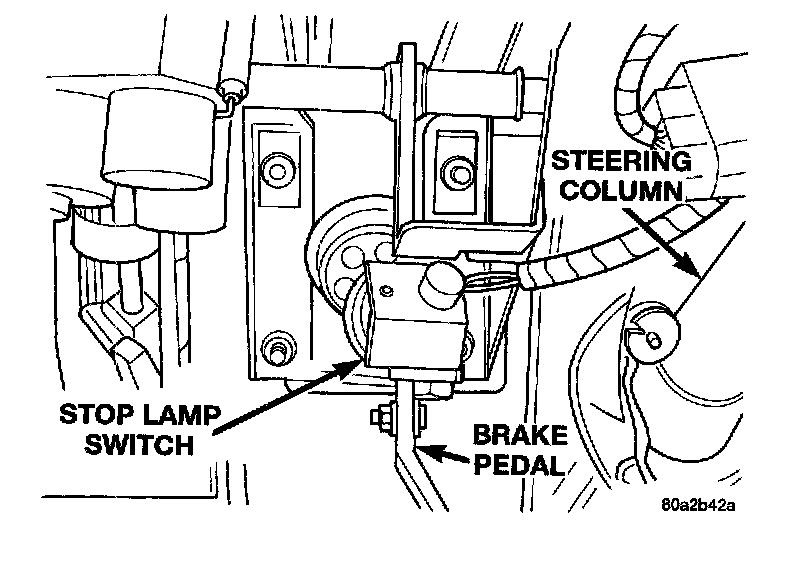 STEERING COLUMN

STOP LAMP SWITCH

BRAKE PEDAL

80a2b42a