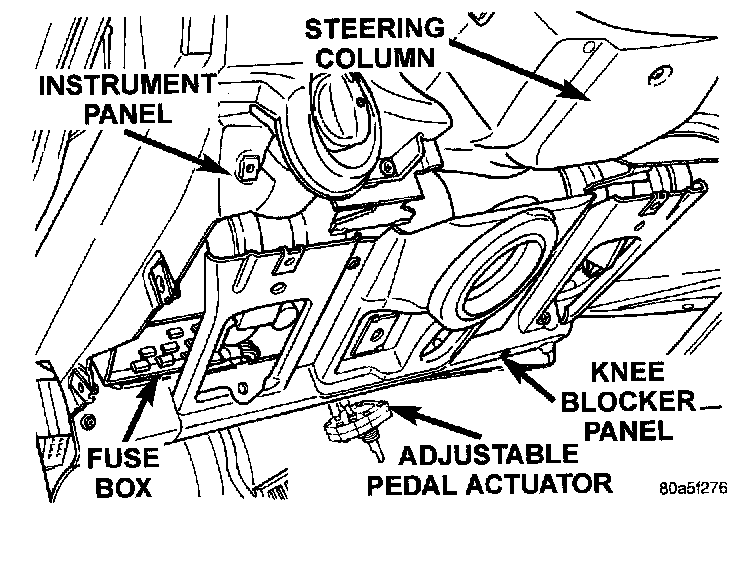 STEERING COLUMN

INSTRUMENT PANEL

KNEE BLOCKER PANEL

FUSE BOX

ADJUSTABLE PEDAL ACTUATOR

80a5f276