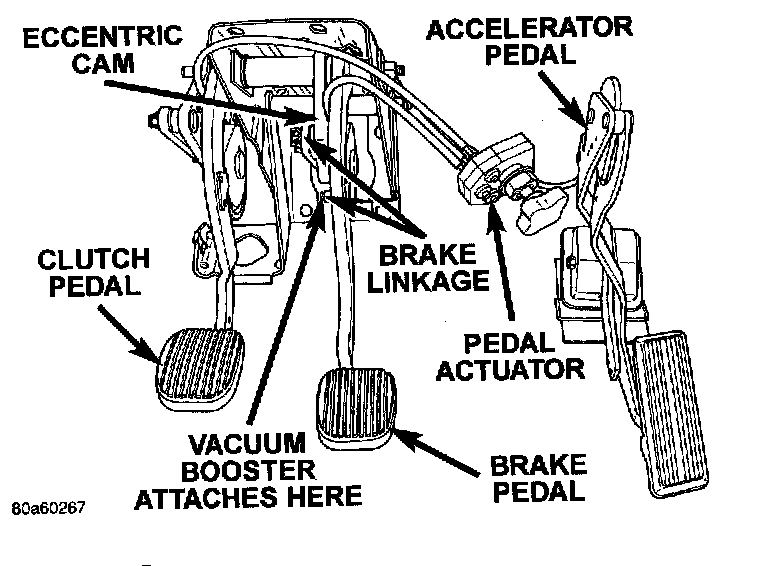 ECCENTRIC CAM

ACCELERATOR PEDAL

CLUTCH PEDAL

BRAKE LINKAGE

PEDAL ACTUATOR

VACUUM BOOSTER ATTACHES HERE

BRAKE PEDAL

80a60267