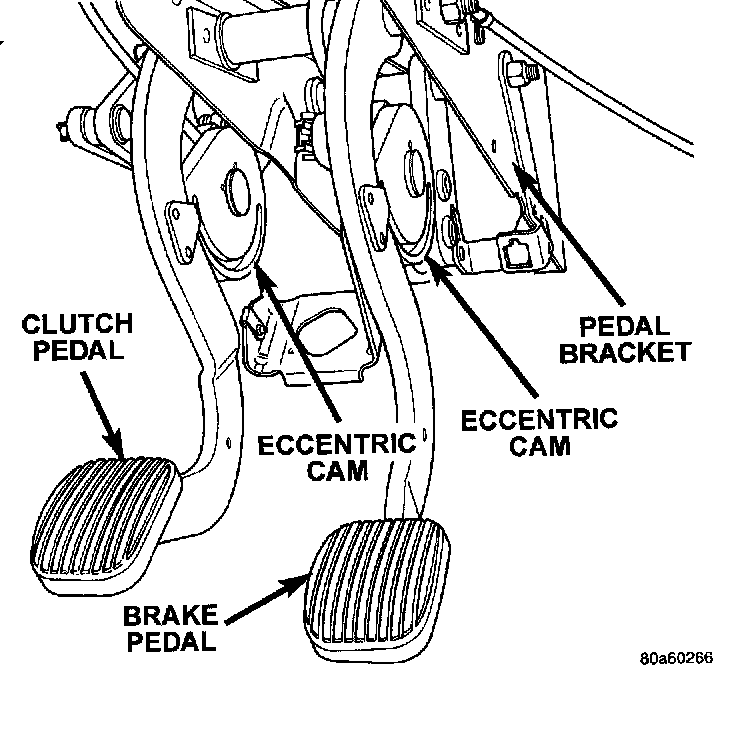 CLUTCH PEDAL

PEDAL BRACKET

ECCENTRIC CAM

ECCENTRIC CAM

BRAKE PEDAL

80a60266