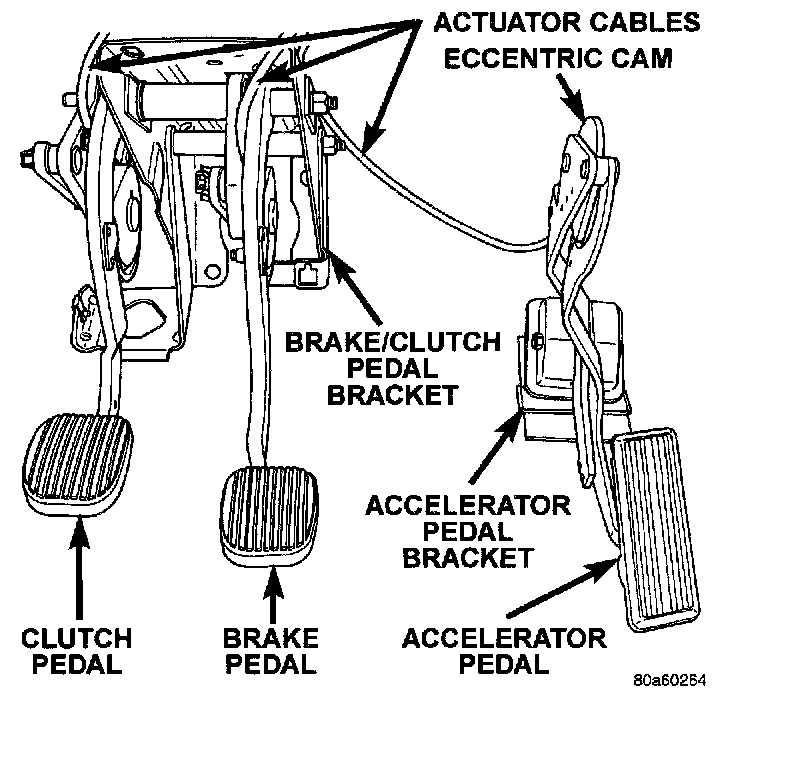 ACTUATOR CABLES
ECCENTRIC CAM

BRAKE/CLUTCH PEDAL BRACKET

ACCELERATOR PEDAL BRACKET

CLUTCH PEDAL

BRAKE PEDAL

ACCELERATOR PEDAL

80a60254