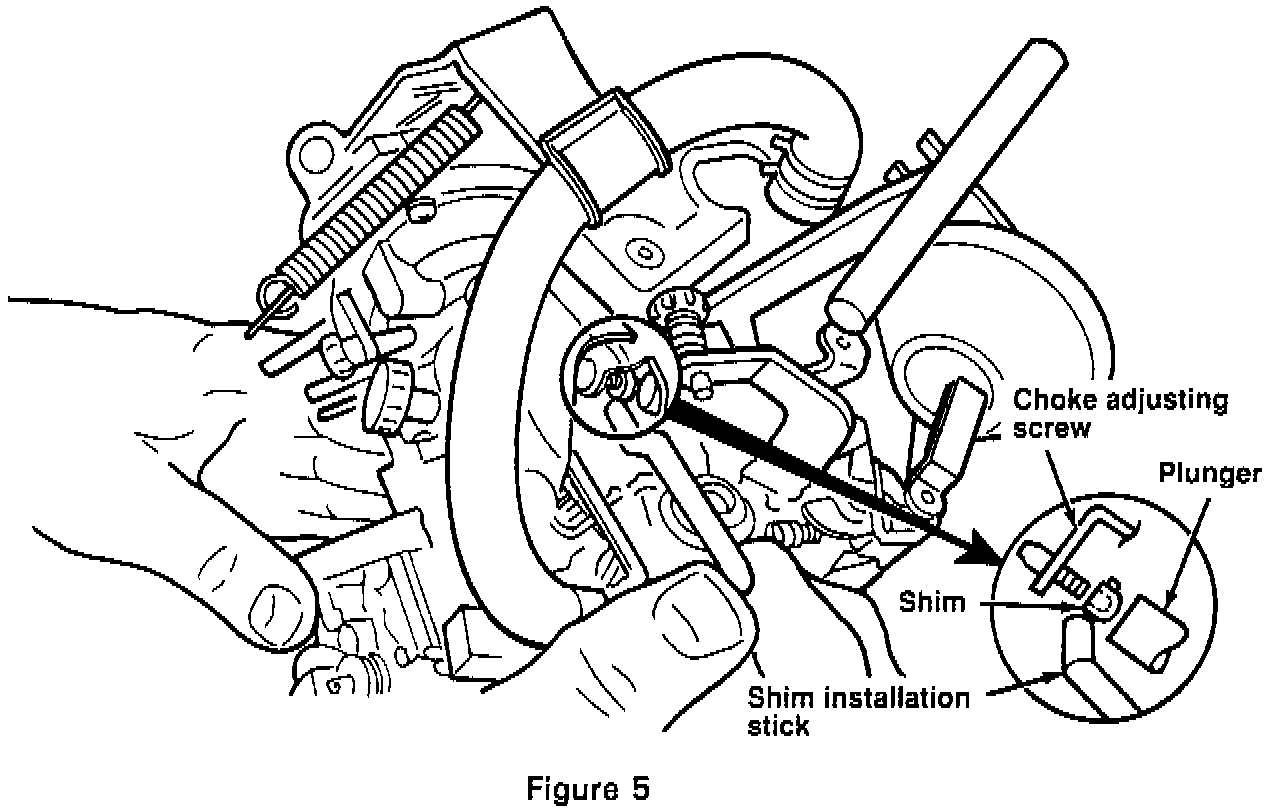 Choke adjusting screw

Plunger

Shim

Shim installation stick

Figure 5