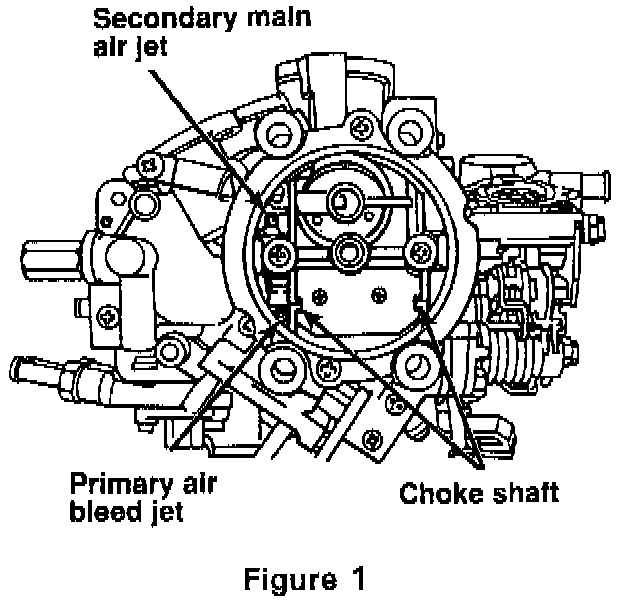 Secondary main air jet

Primary air bleed jet

Choke shaft

Figure 1