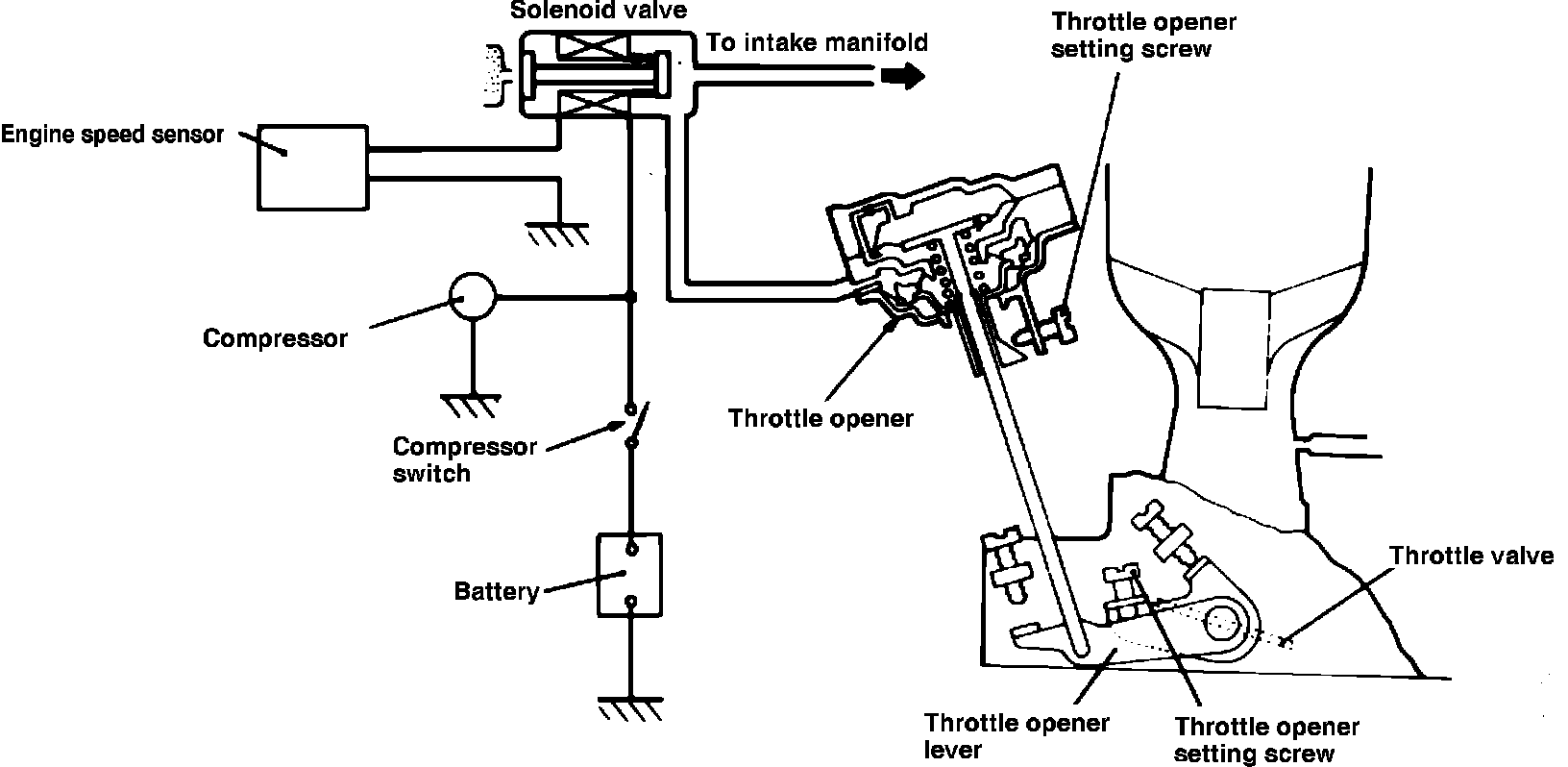 Solenoid valve

To intake manifold

Throttle opener setting screw

Engine speed sensor

Compressor

Throttle opener

Compressor switch

Battery

Throttle valve

Throttle opener lever

Throttle opener setting screw