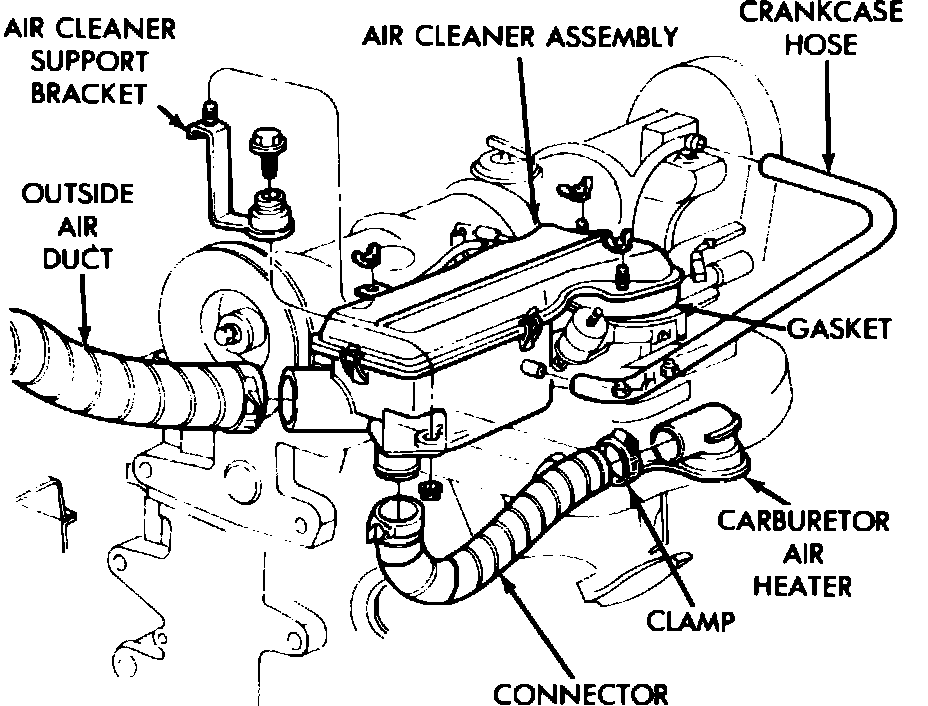 AIR CLEANER SUPPORT BRACKET

AIR CLEANER ASSEMBLY

CRANKCASE HOSE

OUTSIDE AIR DUCT

GASKET

CARBURETOR AIR HEATER

CLAMP

CONNECTOR