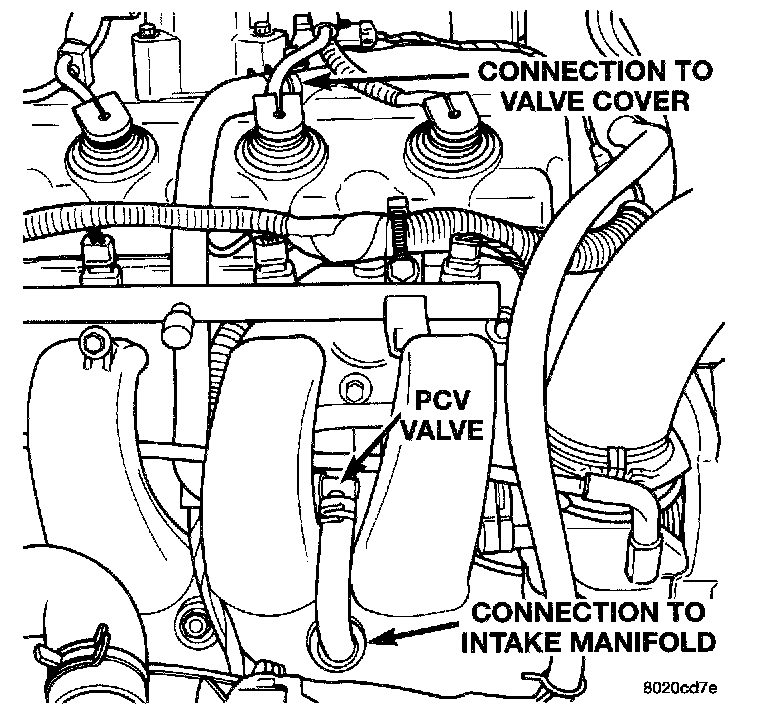 CONNECTION TO VALVE COVER

PCV VALVE

CONNECTION TO INTAKE MANIFOLD

8020cd7e