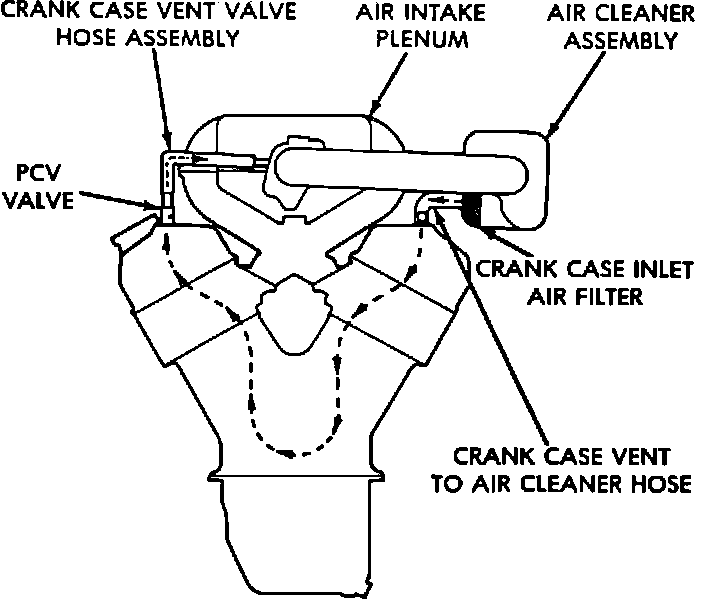 CRANK CASE VENT VALVE HOSE ASSEMBLY

AIR INTAKE PLENUM

AIR CLEANER ASSEMBLY

PCV VALVE

CRANK CASE INLET AIR FILTER

CRANK CASE VENT TO AIR CLEANER HOSE