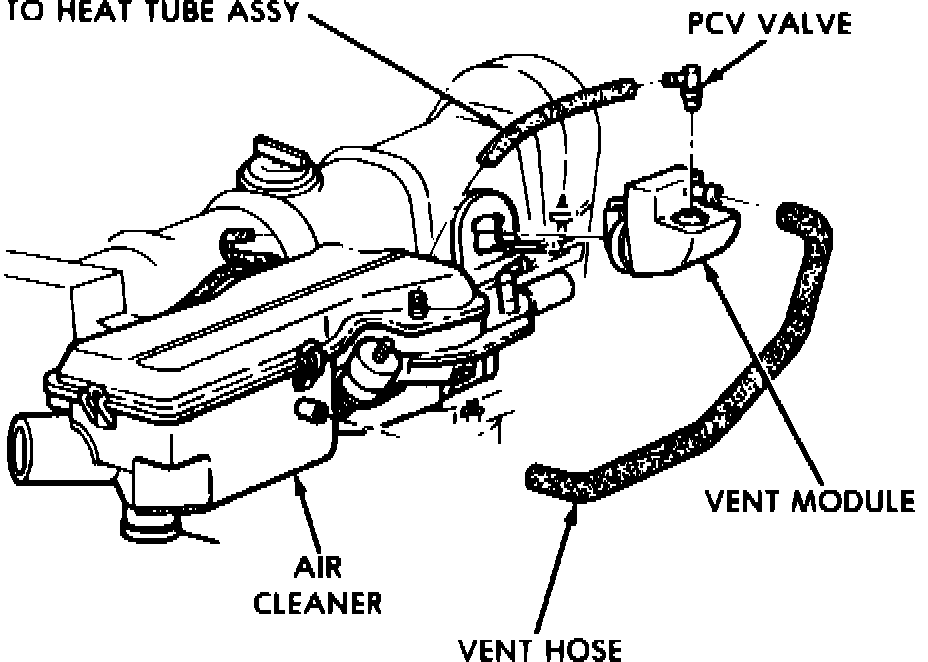 TO HEAT TUBE ASSY
PCV VALVE
VENT MODULE
AIR CLEANER
VENT HOSE