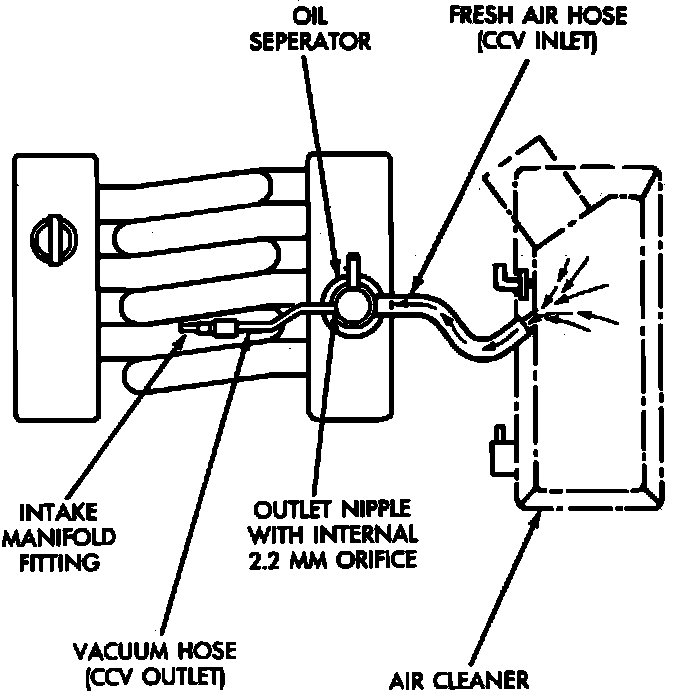 OIL SEPERATOR

FRESH AIR HOSE (CCV INLET)

INTAKE MANIFOLD FITTING

OUTLET NIPPLE WITH INTERNAL 2.2 MM ORIFICE

VACUUM HOSE (CCV OUTLET)

AIR CLEANER