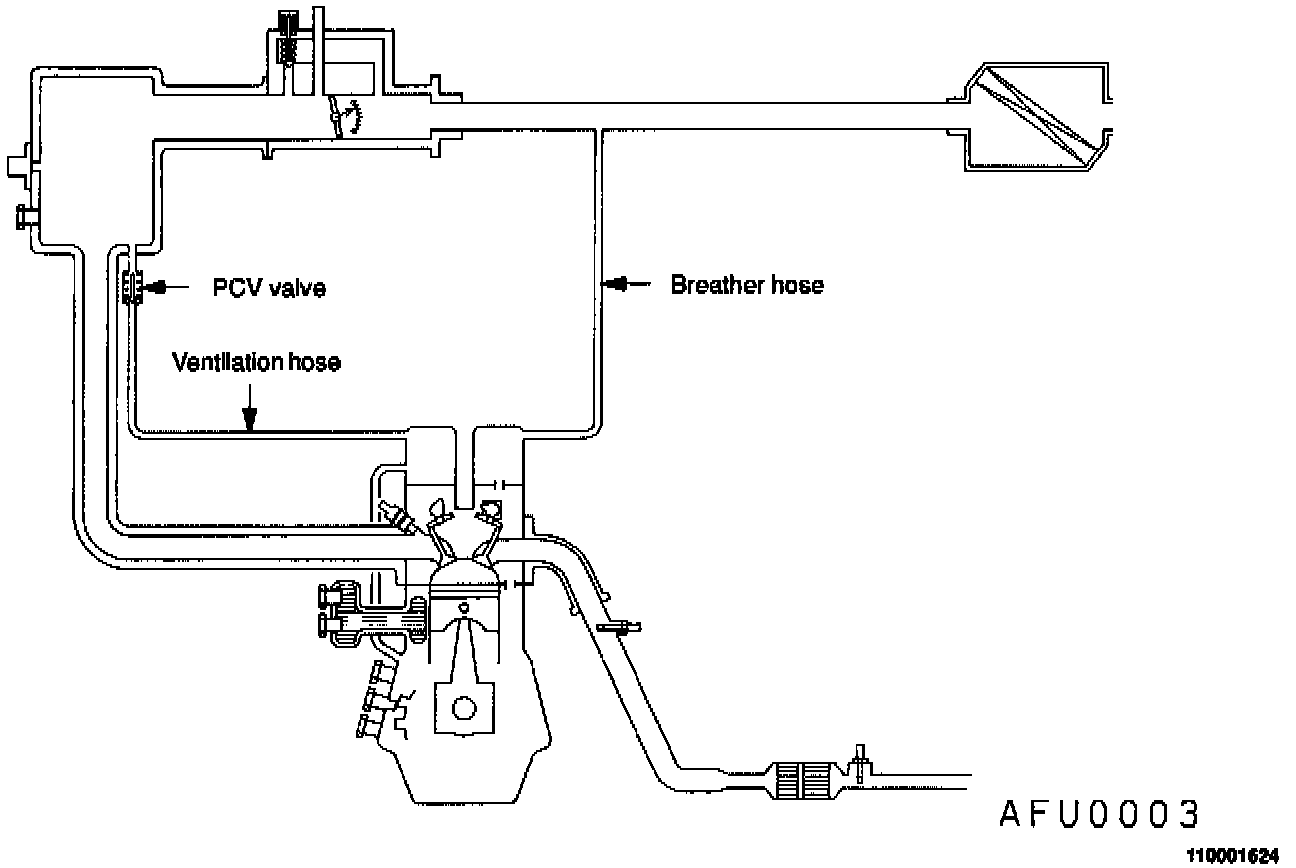 PCV valve

Breather hose

Ventilation hose

AFU0003

110001624