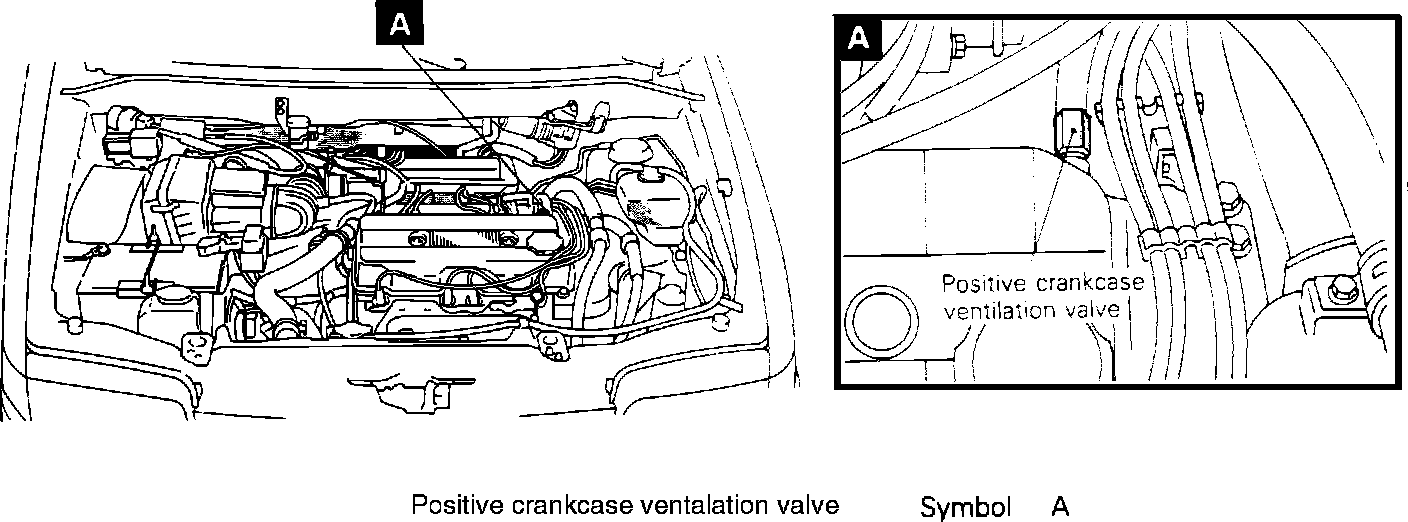 A

A

Positive crankcase ventilation valve

Positive crankcase ventalation valve Symbol A