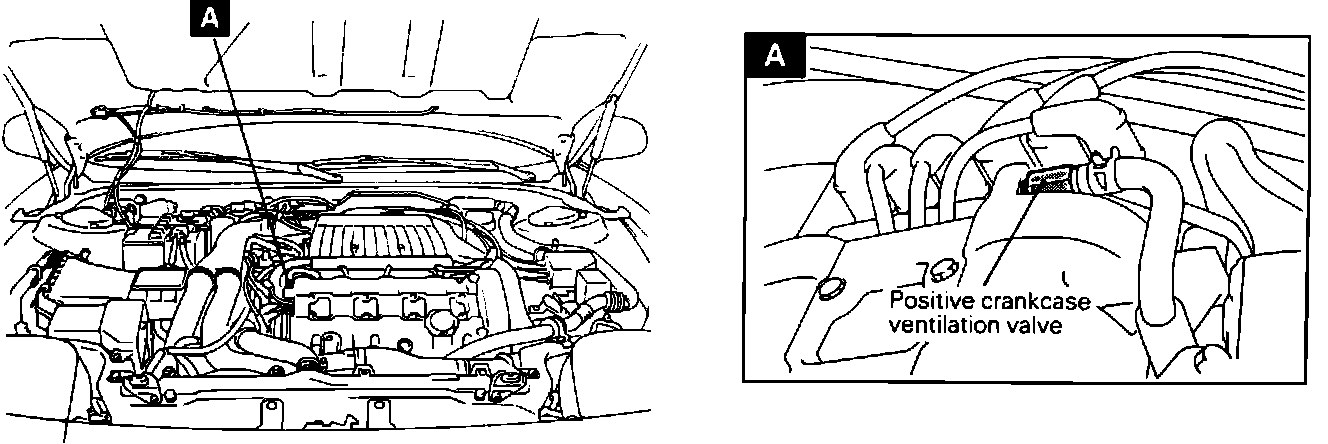 A

A

Positive crankcase ventilation valve