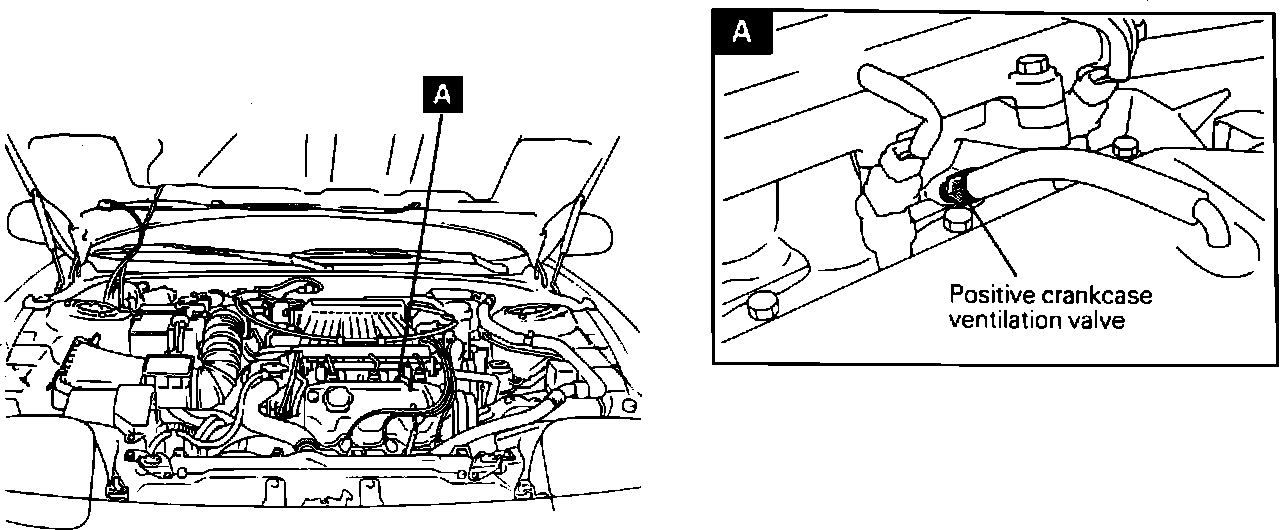 A

A

Positive crankcase ventilation valve