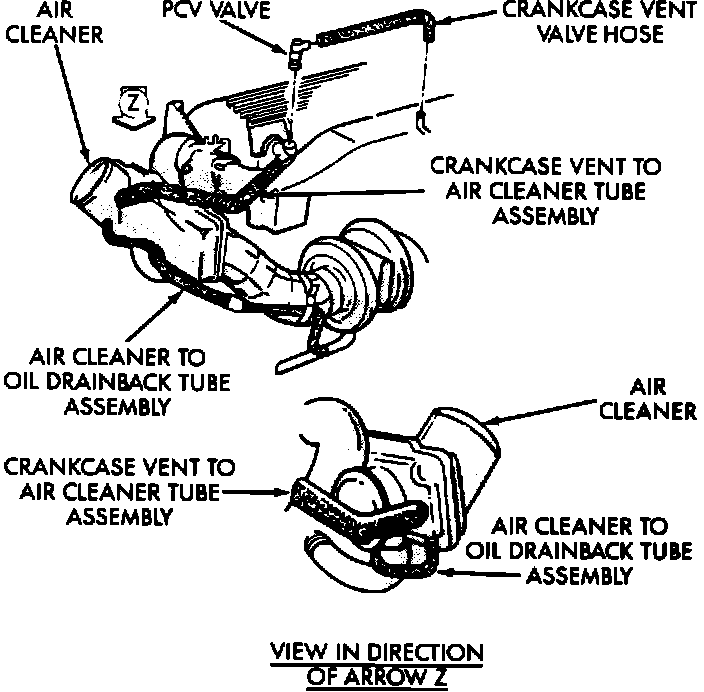 AIR CLEANER

PCV VALVE

CRANKCASE VENT VALVE HOSE

Z

CRANKCASE VENT TO AIR CLEANER TUBE ASSEMBLY

AIR CLEANER TO OIL DRAINBACK TUBE ASSEMBLY

AIR CLEANER

CRANKCASE VENT TO AIR CLEANER TUBE ASSEMBLY

AIR CLEANER TO OIL DRAINBACK TUBE ASSEMBLY

VIEW IN DIRECTION OF ARROW Z