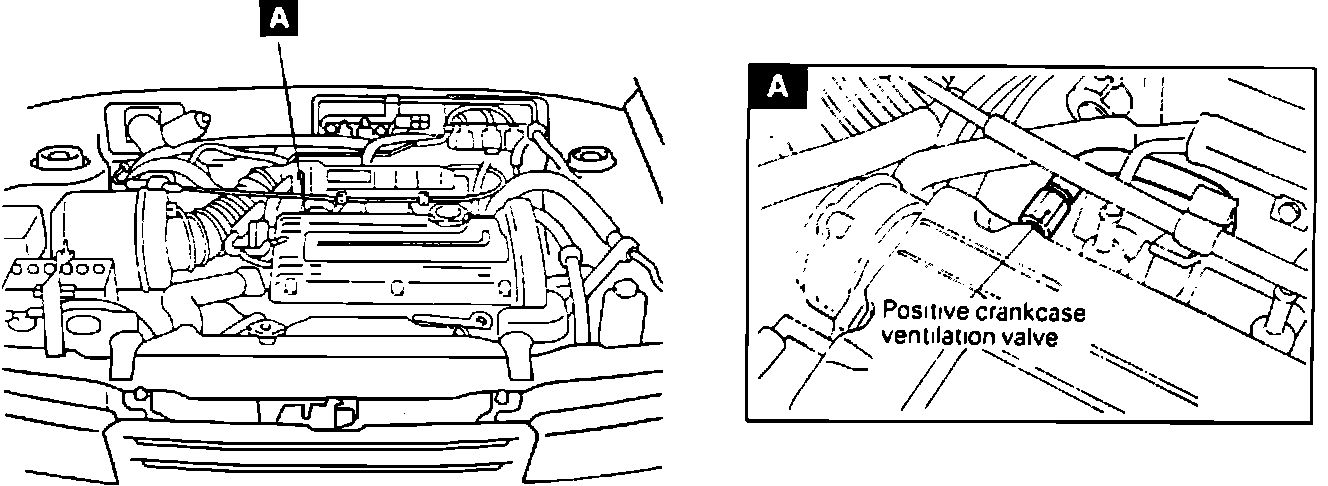 A

A

Positive crankcase ventilation valve