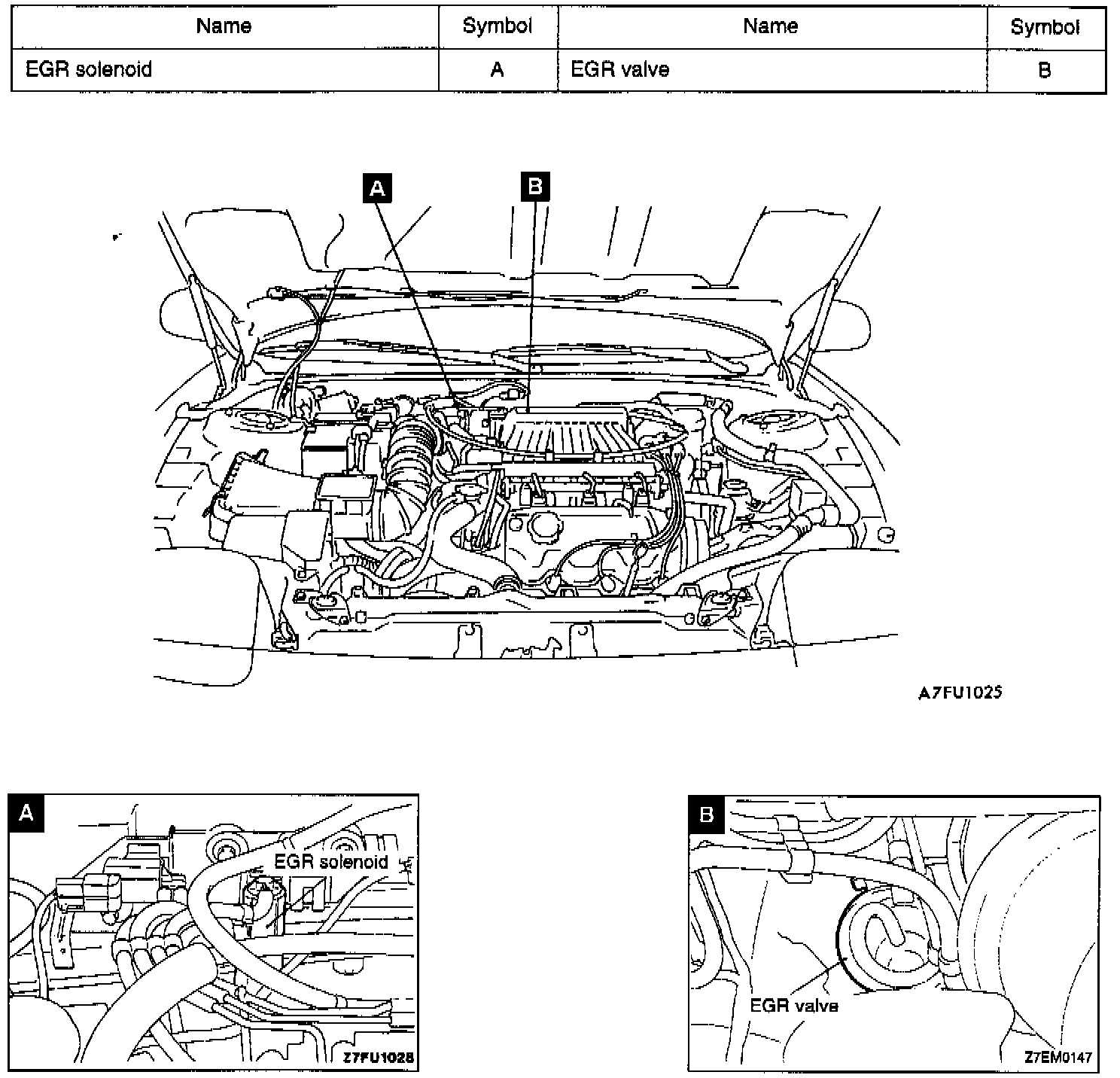 | Name | Symbol | Name | Symbol |
|---|---|---|---|
| EGR solenoid | A | EGR valve | B |

A

B

A7FU1025

A

EGR solenoid

Z7FU1028

B

EGR valve

Z7EM0147