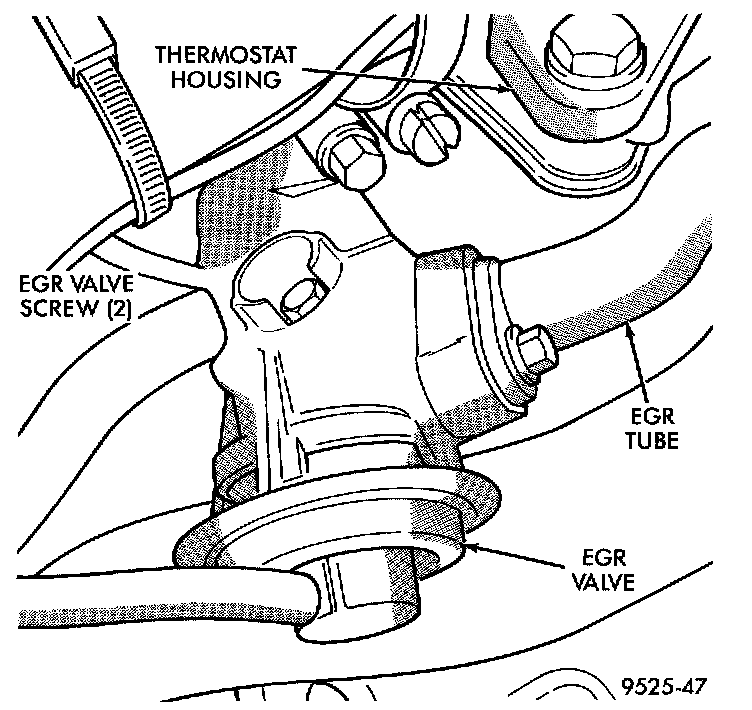 THERMOSTAT HOUSING

EGR VALVE SCREW (2)

EGR TUBE

EGR VALVE

9525-47