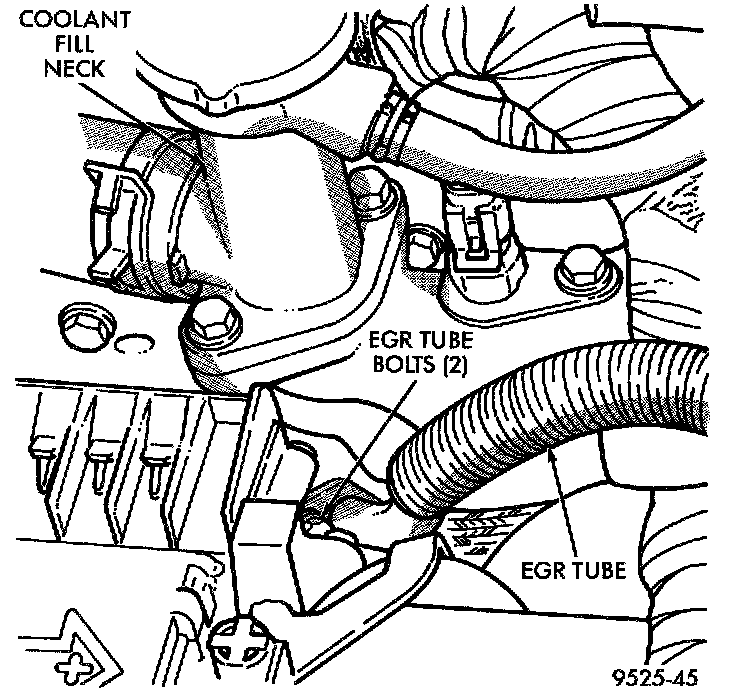 COOLANT FILL NECK

EGR TUBE BOLTS (2)

EGR TUBE

9525-45