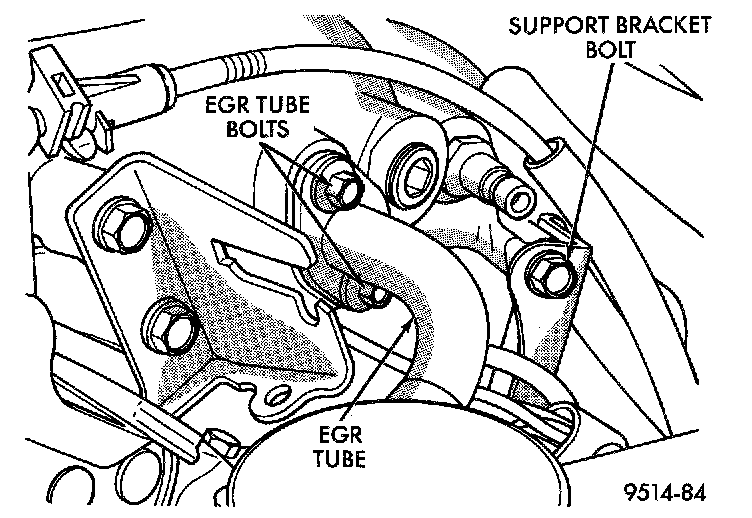 SUPPORT BRACKET BOLT

EGR TUBE BOLTS

EGR TUBE

9514-84