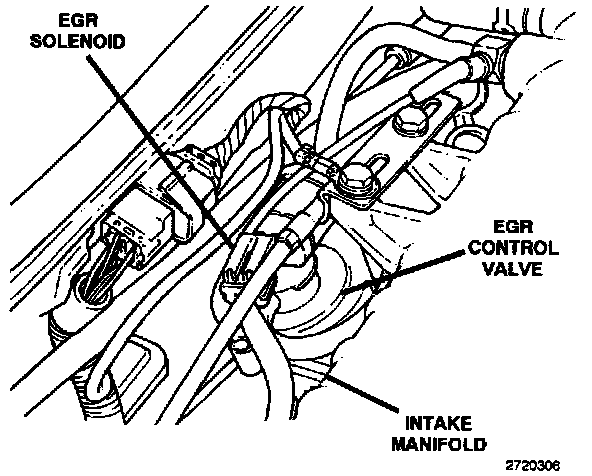 EGR SOLENOID

EGR CONTROL VALVE

INTAKE MANIFOLD

2720306