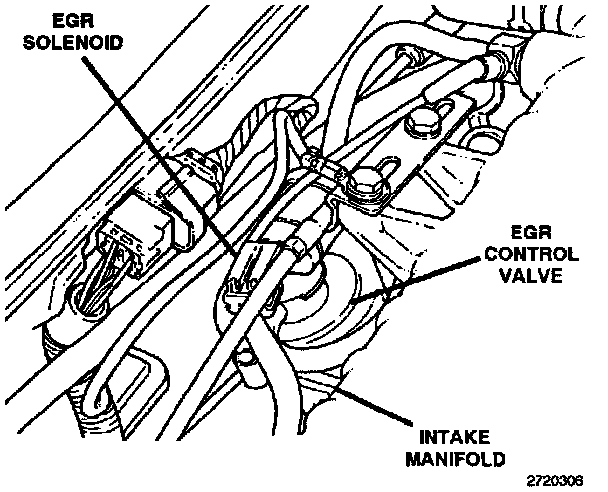 EGR
SOLENOID

EGR
CONTROL
VALVE

INTAKE
MANIFOLD

2720306