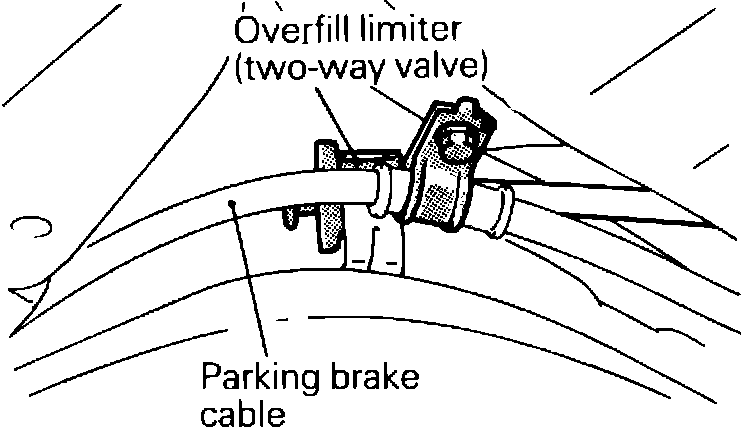 Overfill limiter
(two-way valve)

Parking brake
cable