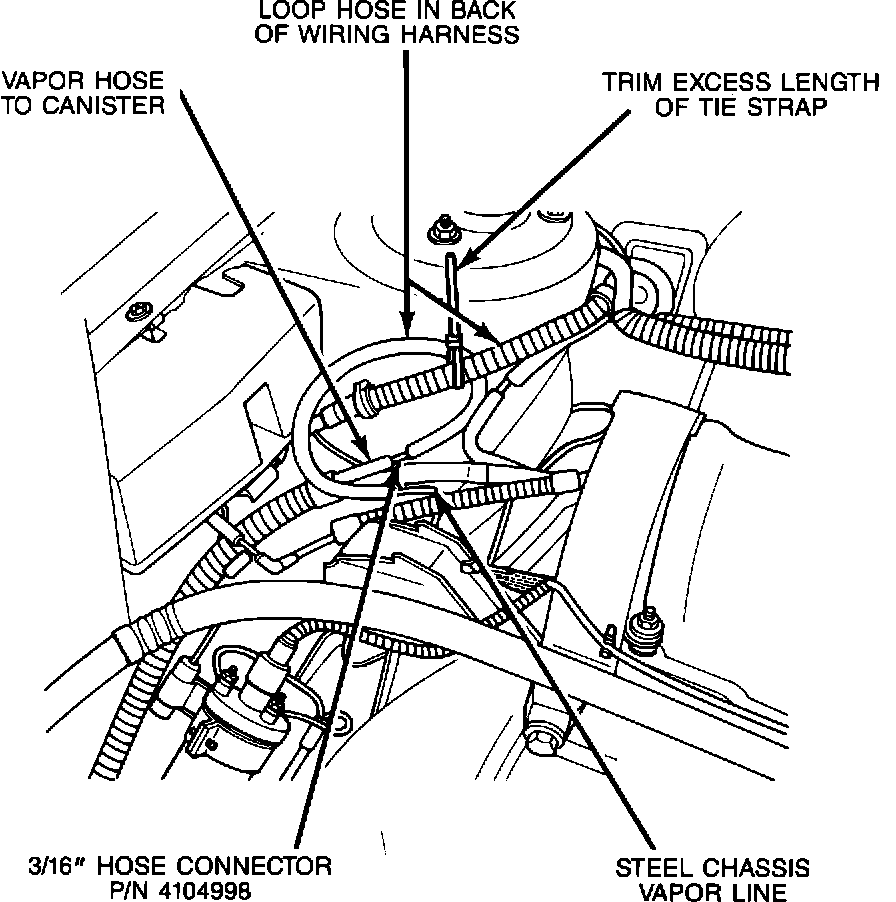 LOOP HOSE IN BACK OF WIRING HARNESS

VAPOR HOSE TO CANISTER

TRIM EXCESS LENGTH OF TIE STRAP

3/16" HOSE CONNECTOR P/N 4104998

STEEL CHASSIS VAPOR LINE