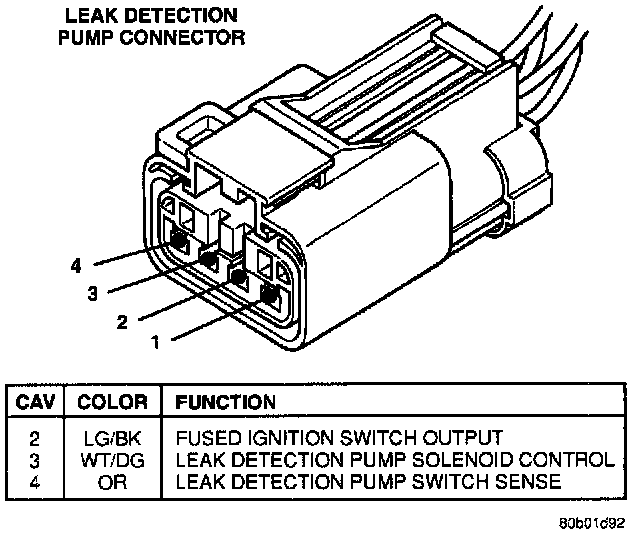 LEAK DETECTION
PUMP CONNECTOR

4
3
2
1

| CAV | COLOR | FUNCTION |
|---|---|---|
| 2 | LG/BK | FUSED IGNITION SWITCH OUTPUT |
| 3 | WT/DG | LEAK DETECTION PUMP SOLENOID CONTROL |
| 4 | OR | LEAK DETECTION PUMP SWITCH SENSE |

80b01d92