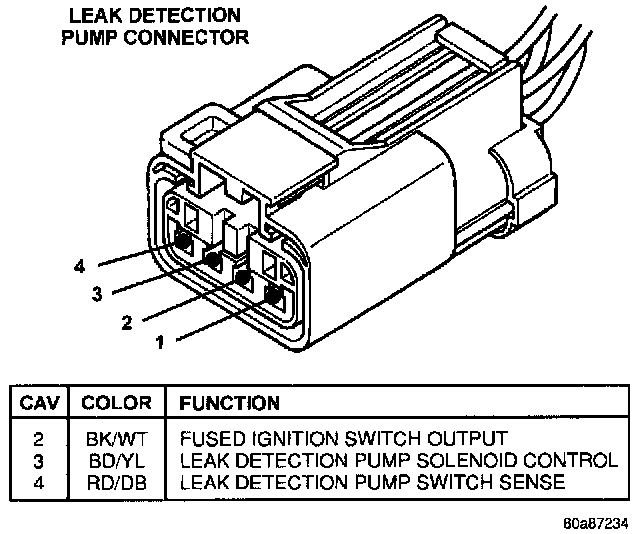 LEAK DETECTION PUMP CONNECTOR

4
3
2
1

| CAV | COLOR | FUNCTION |
|---|---|---|
| 2 | BK/WT | FUSED IGNITION SWITCH OUTPUT |
| 3 | BD/YL | LEAK DETECTION PUMP SOLENOID CONTROL |
| 4 | RD/DB | LEAK DETECTION PUMP SWITCH SENSE |

80a87234