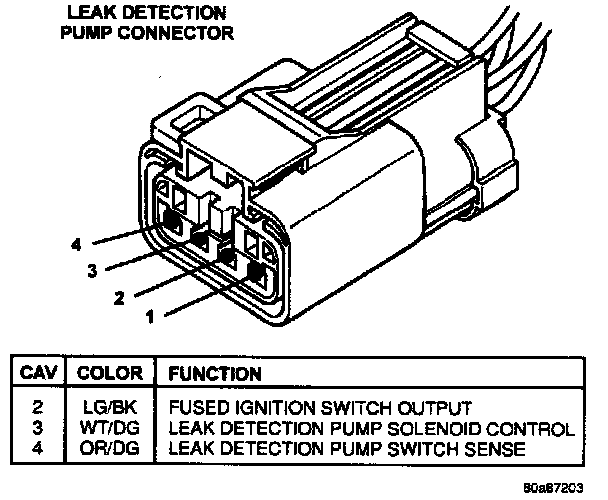 LEAK DETECTION PUMP CONNECTOR

4
3
2
1

| CAV | COLOR | FUNCTION |
|---|---|---|
| 2 | LG/BK | FUSED IGNITION SWITCH OUTPUT |
| 3 | WT/DG | LEAK DETECTION PUMP SOLENOID CONTROL |
| 4 | OR/DG | LEAK DETECTION PUMP SWITCH SENSE |

80a87203