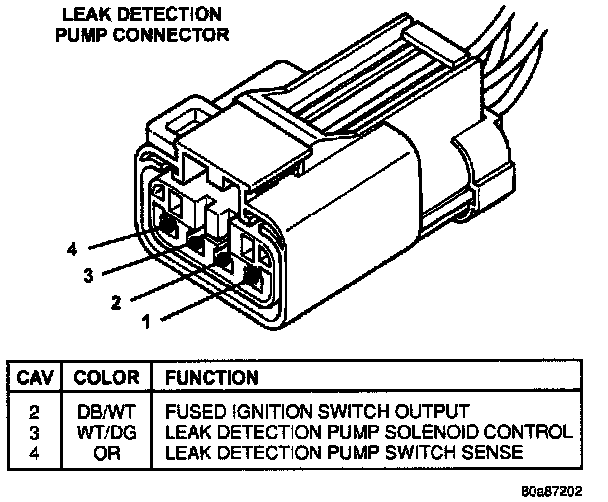 LEAK DETECTION
PUMP CONNECTOR

4
3
2
1

| CAV | COLOR | FUNCTION |
|---|---|---|
| 2 | DB/WT | FUSED IGNITION SWITCH OUTPUT |
| 3 | WT/DG | LEAK DETECTION PUMP SOLENOID CONTROL |
| 4 | OR | LEAK DETECTION PUMP SWITCH SENSE |

80a87202