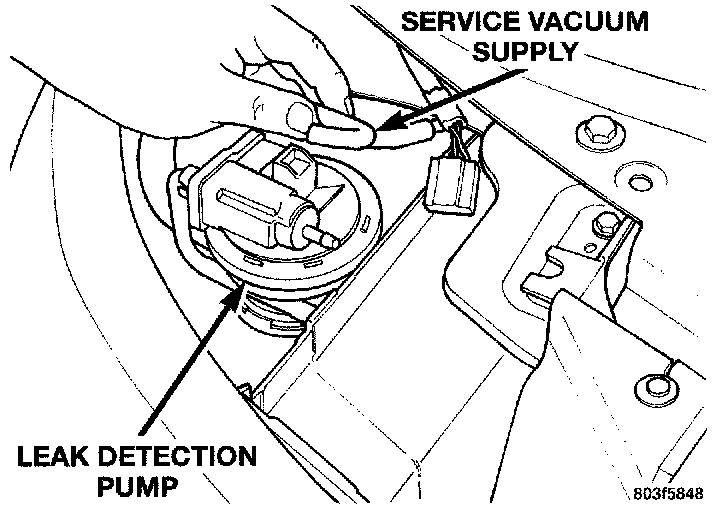 SERVICE VACUUM
SUPPLY

LEAK DETECTION
PUMP

803f5848